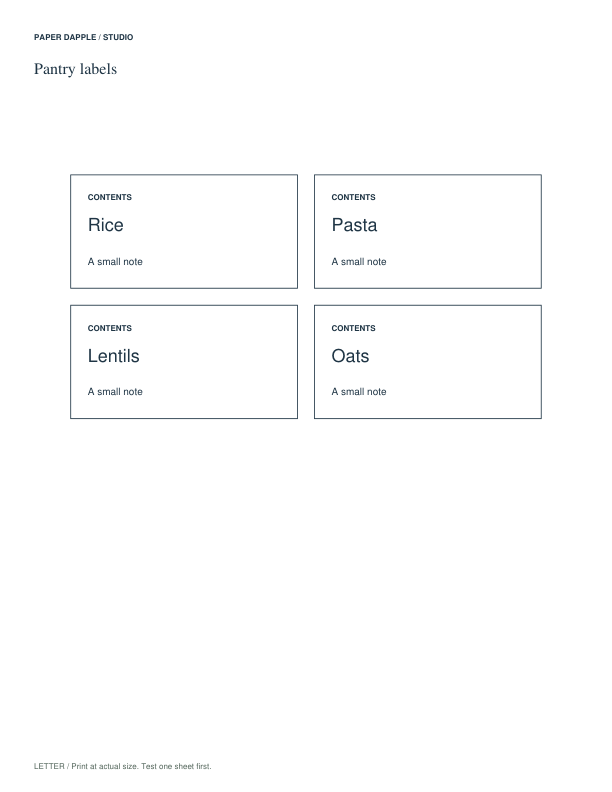 PAPER DAPPLE / STUDIO

Pantry labels

CONTENTS
Rice
A small note

CONTENTS
Pasta
A small note

CONTENTS
Lentils
A small note

CONTENTS
Oats
A small note

LETTER / Print at actual size. Test one sheet first.